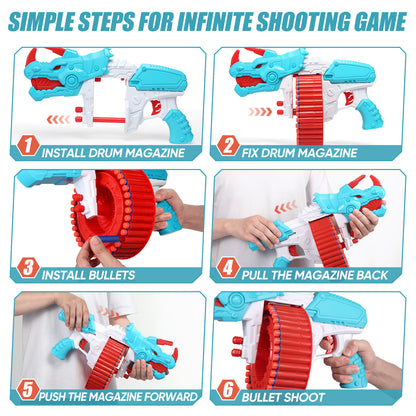 SIMPLE STEPS FOR INFINITE SHOOTING GAME

1 INSTALL DRUM MAGAZINE

2 FIX DRUM MAGAZINE

3 INSTALL BULLETS

4 PULL THE MAGAZINE BACK

5 PUSH THE MAGAZINE FORWARD

6 BULLET SHOOT