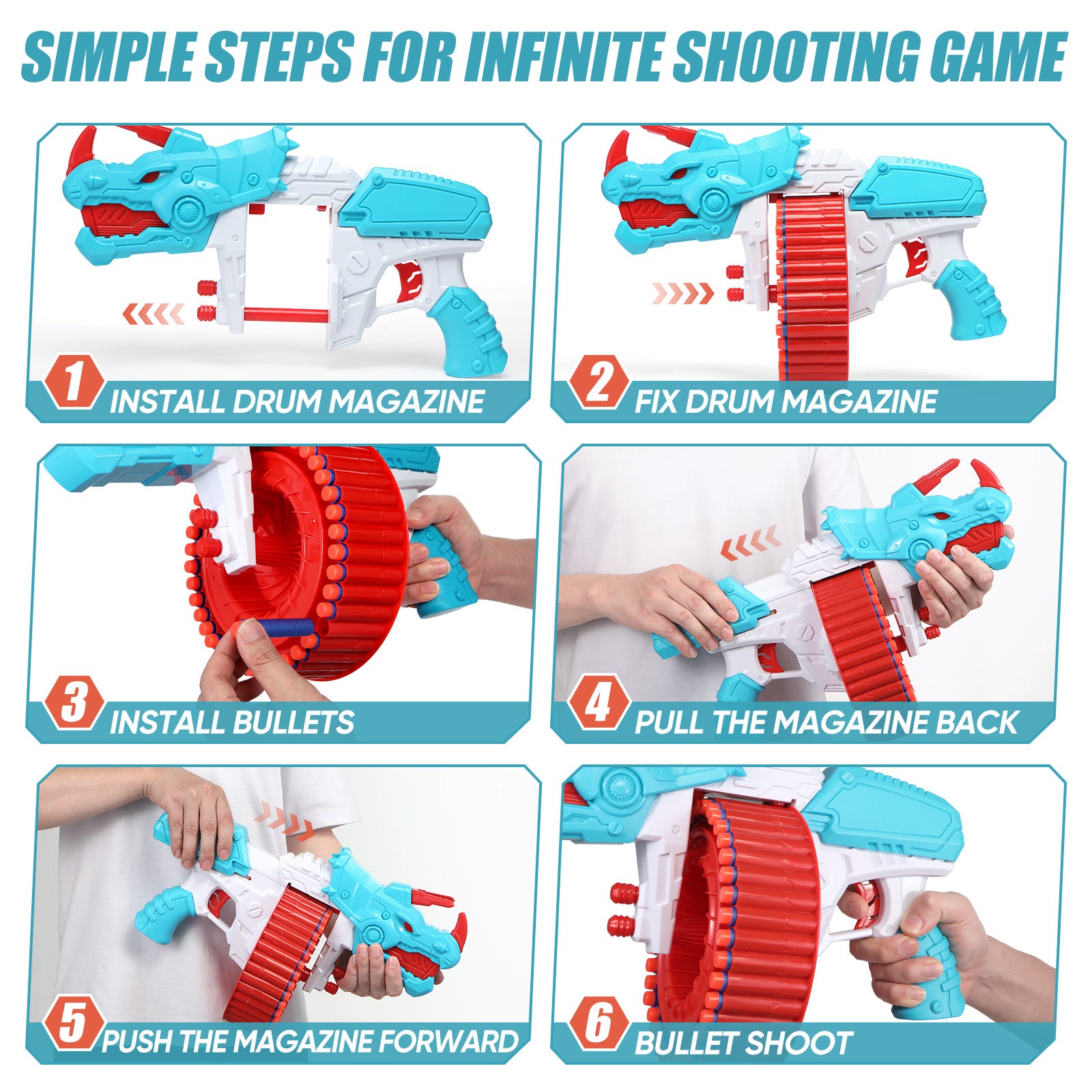 SIMPLE STEPS FOR INFINITE SHOOTING GAME

1 INSTALL DRUM MAGAZINE

2 FIX DRUM MAGAZINE

3 INSTALL BULLETS

4 PULL THE MAGAZINE BACK

5 PUSH THE MAGAZINE FORWARD

6 BULLET SHOOT