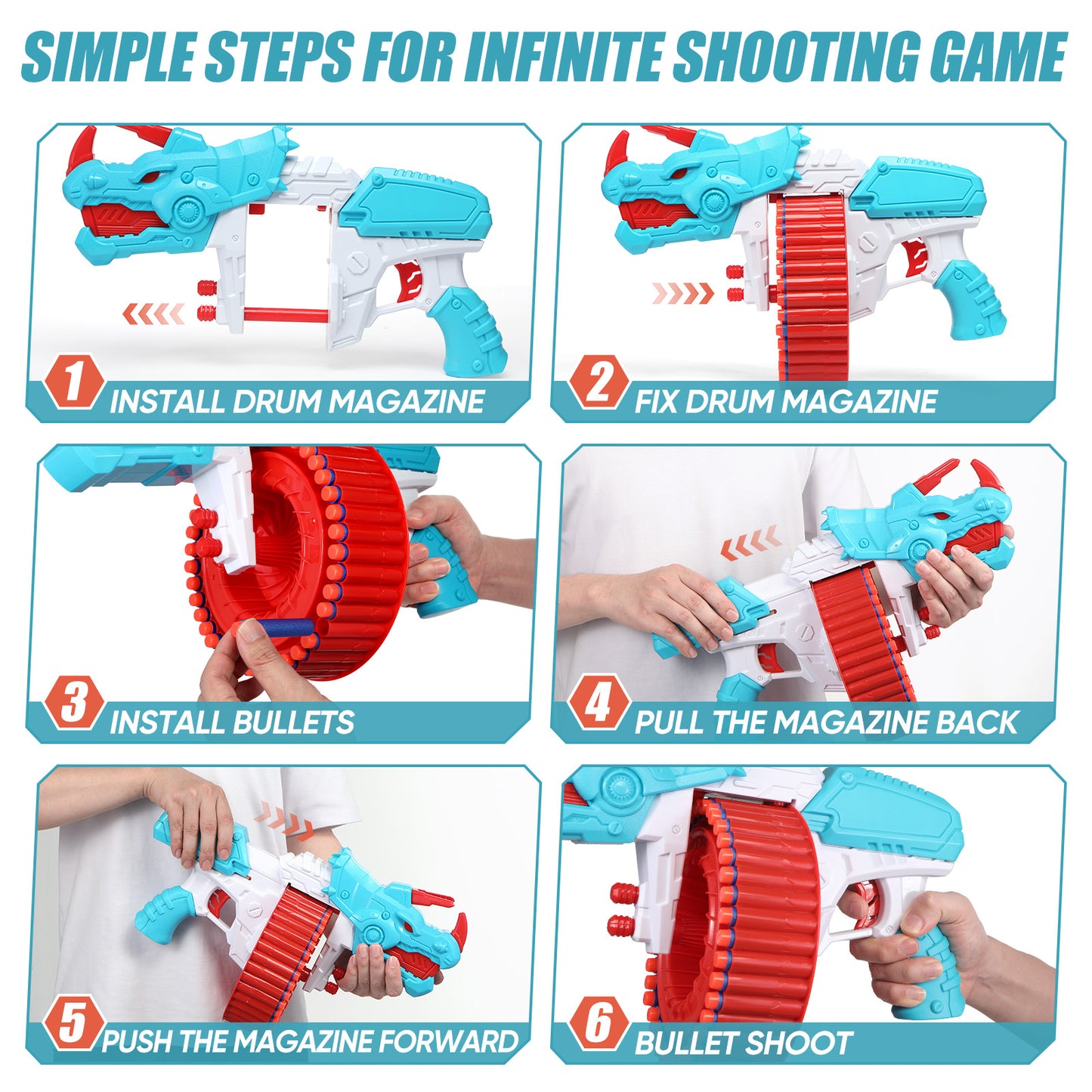 SIMPLE STEPS FOR INFINITE SHOOTING GAME

1 INSTALL DRUM MAGAZINE

2 FIX DRUM MAGAZINE

3 INSTALL BULLETS

4 PULL THE MAGAZINE BACK

5 PUSH THE MAGAZINE FORWARD

6 BULLET SHOOT