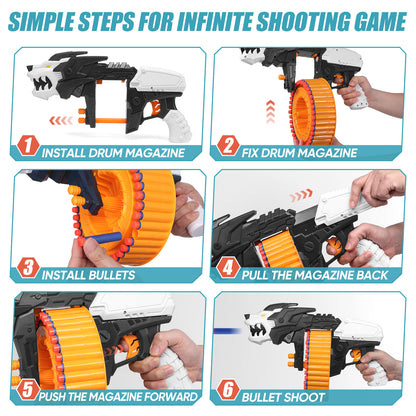 SIMPLE STEPS FOR INFINITE SHOOTING GAME

1 INSTALL DRUM MAGAZINE

2 FIX DRUM MAGAZINE

3 INSTALL BULLETS

4 PULL THE MAGAZINE BACK

5 PUSH THE MAGAZINE FORWARD

6 BULLET SHOOT