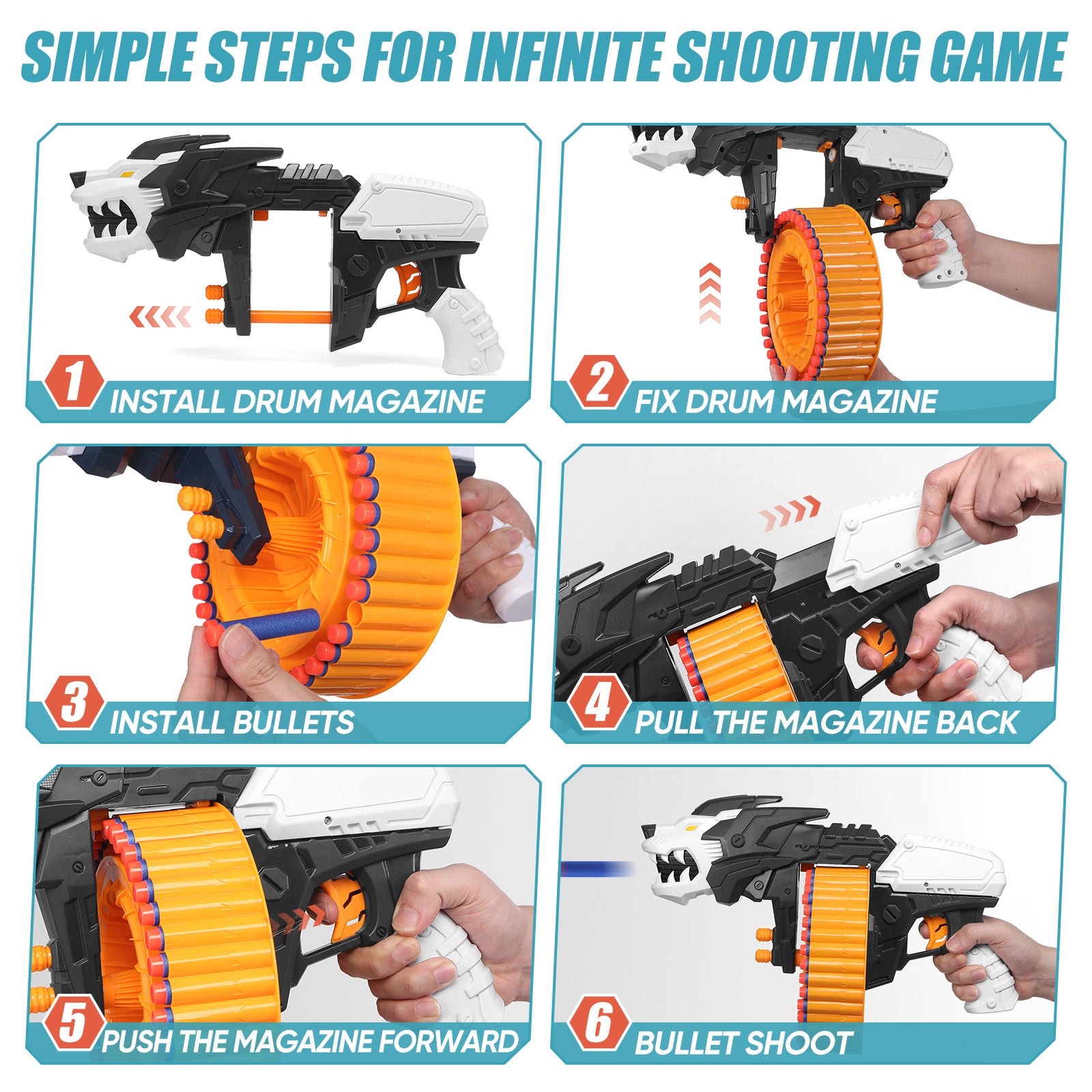 SIMPLE STEPS FOR INFINITE SHOOTING GAME

1 INSTALL DRUM MAGAZINE

2 FIX DRUM MAGAZINE

3 INSTALL BULLETS

4 PULL THE MAGAZINE BACK

5 PUSH THE MAGAZINE FORWARD

6 BULLET SHOOT