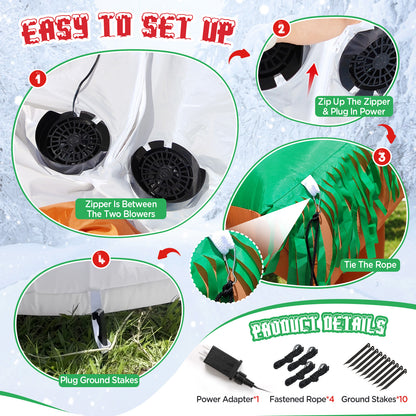 EASY TO SET UP

1

Zipper Is Between The Two Blowers

2

Zip Up The Zipper & Plug In Power

3

Tie The Rope

4

Plug Ground Stakes

PRODUCT DETAILS

Power Adapter*1 Fastened Rope*4 Ground Stakes*10